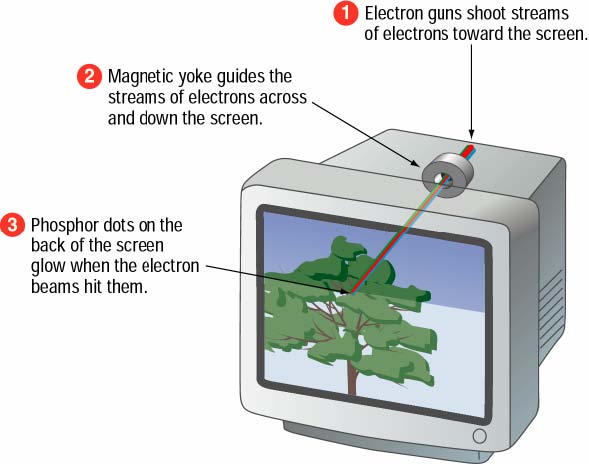 1 Electron guns shoot streams of electrons toward the screen.

2 Magnetic yoke guides the streams of electrons across and down the screen.

3 Phosphor dots on the back of the screen glow when the electron beams hit them.